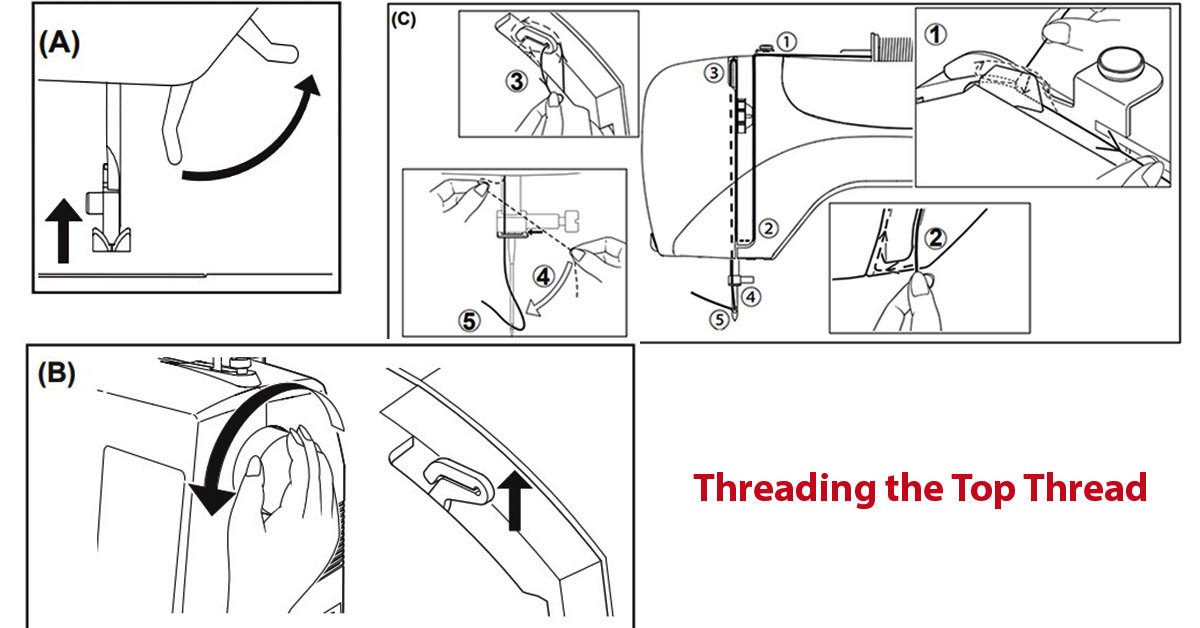 (A)

(C)

3

1

3

1

4

5

2

2

4

5

(B)

Threading the Top Thread